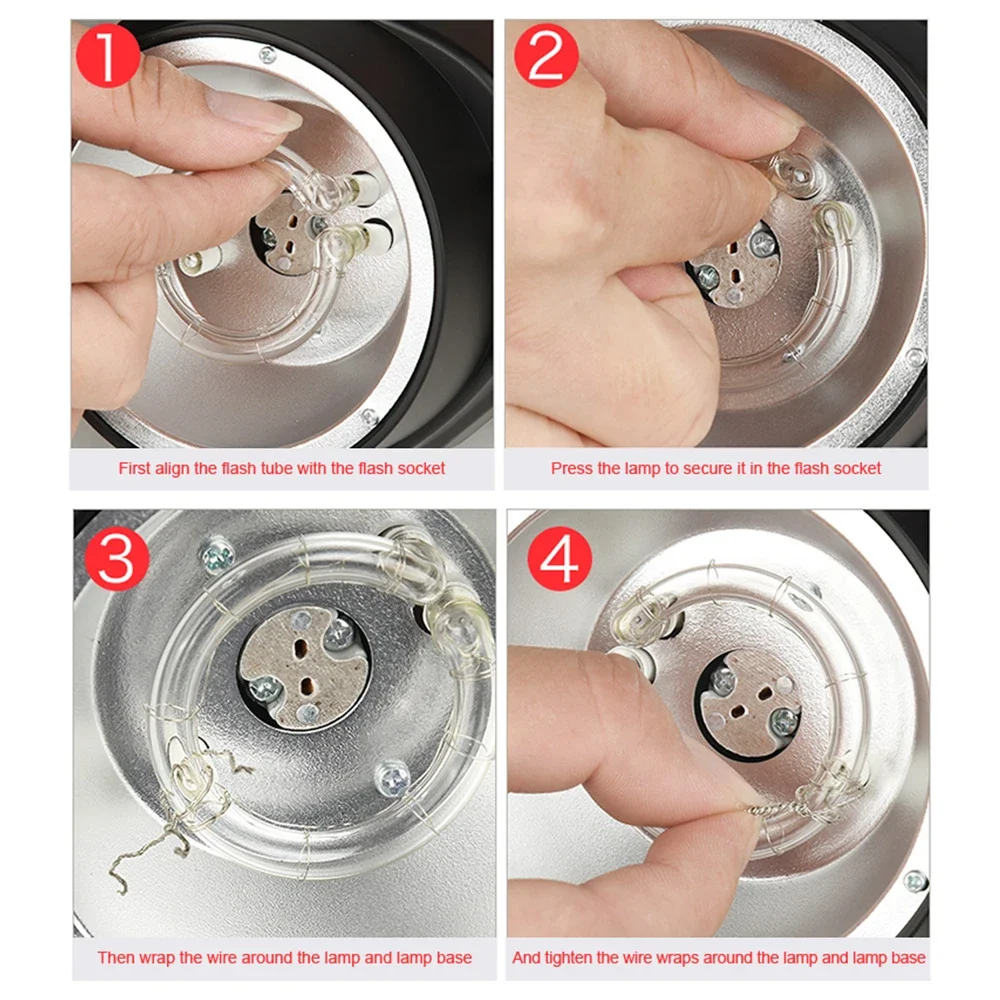 1

First align the flash tube with the flash socket

2

Press the lamp to secure it in the flash socket

3

Then wrap the wire around the lamp and lamp base

4

And tighten the wire wraps around the lamp and lamp base